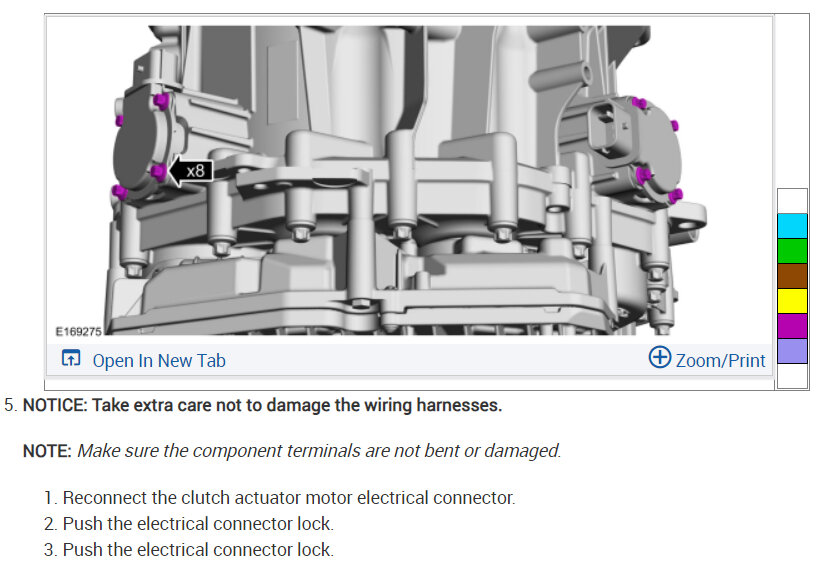 x8

E169275

Open In New Tab

Zoom/Print

5. NOTICE: Take extra care not to damage the wiring harnesses.

NOTE: Make sure the component terminals are not bent or damaged.

1. Reconnect the clutch actuator motor electrical connector.
2. Push the electrical connector lock.
3. Push the electrical connector lock.