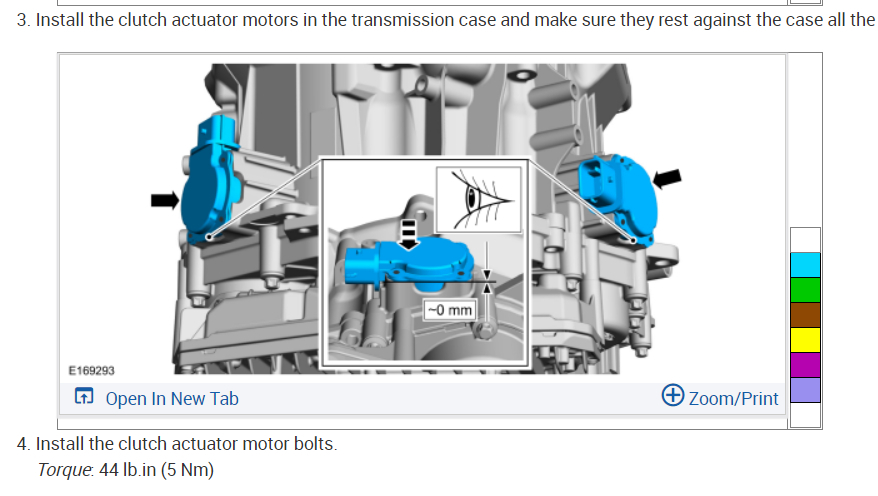 3. Install the clutch actuator motors in the transmission case and make sure they rest against the case all the

~0 mm

E169293

Open In New Tab

Zoom/Print

4. Install the clutch actuator motor bolts.

Torque: 44 lb.in (5 Nm)