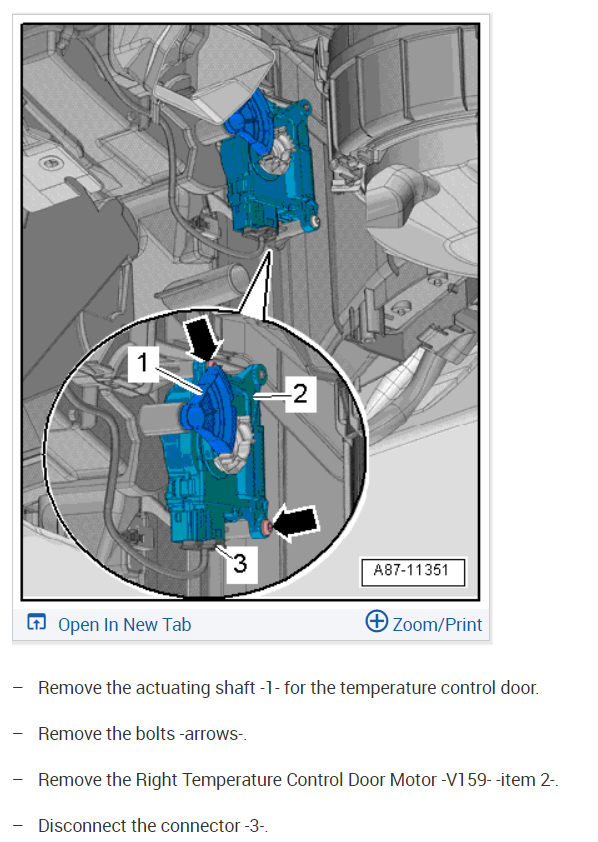 1

2

3

A87-11351

Open In New Tab

Zoom/Print

– Remove the actuating shaft -1- for the temperature control door.

– Remove the bolts -arrows-.

– Remove the Right Temperature Control Door Motor -V159- -item 2-.

– Disconnect the connector -3-.