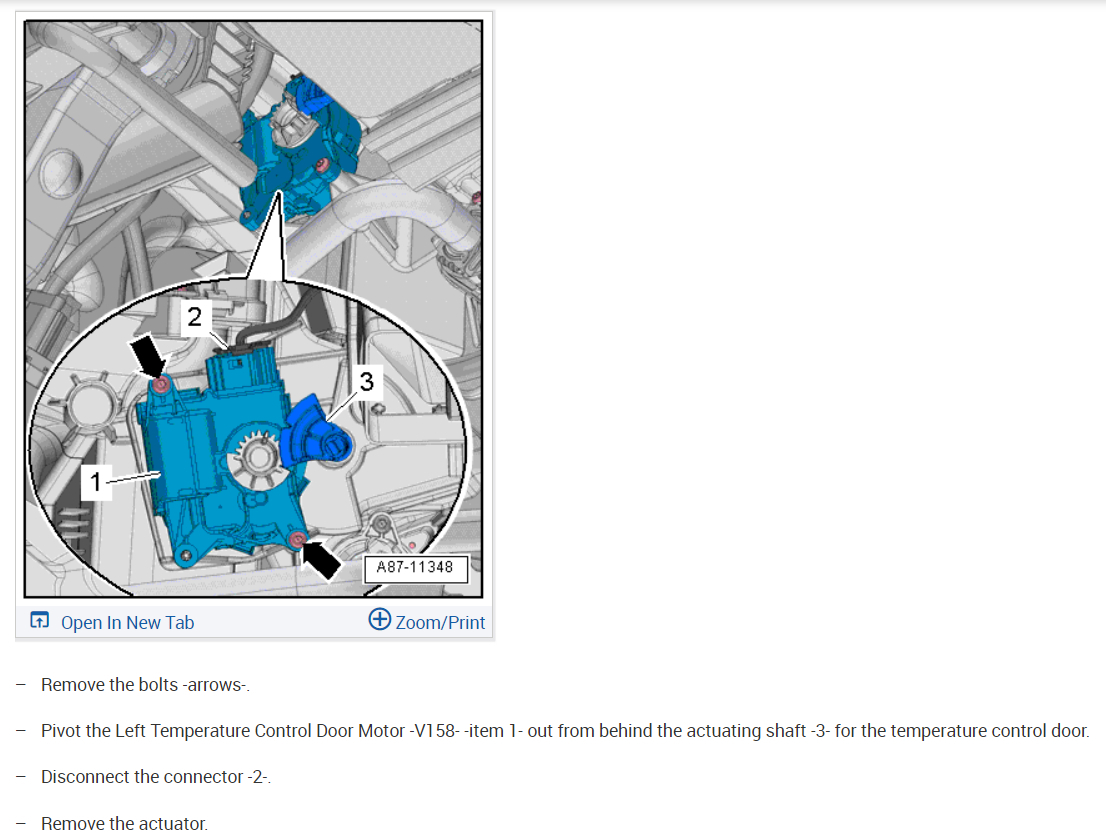 2

3

1

A87-11348

Open In New Tab

Zoom/Print

– Remove the bolts -arrows-.

– Pivot the Left Temperature Control Door Motor -V158- -item 1- out from behind the actuating shaft -3- for the temperature control door.

– Disconnect the connector -2-.

– Remove the actuator.