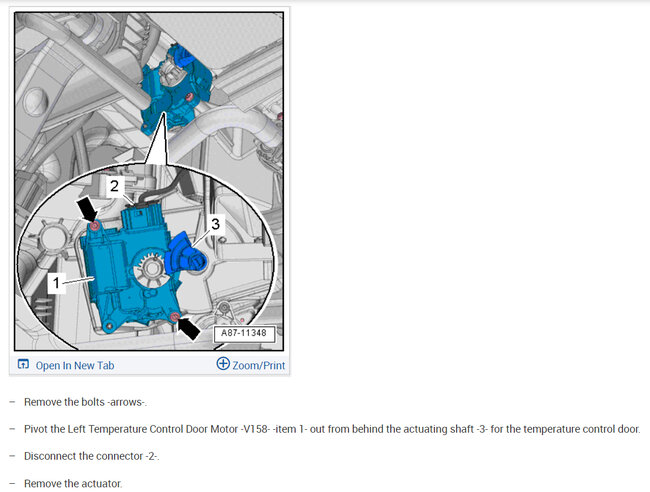 2

3

1

A87-11348

Open In New Tab

Zoom/Print

– Remove the bolts -arrows-.

– Pivot the Left Temperature Control Door Motor -V158- -item 1- out from behind the actuating shaft -3- for the temperature control door.

– Disconnect the connector -2-.

– Remove the actuator.