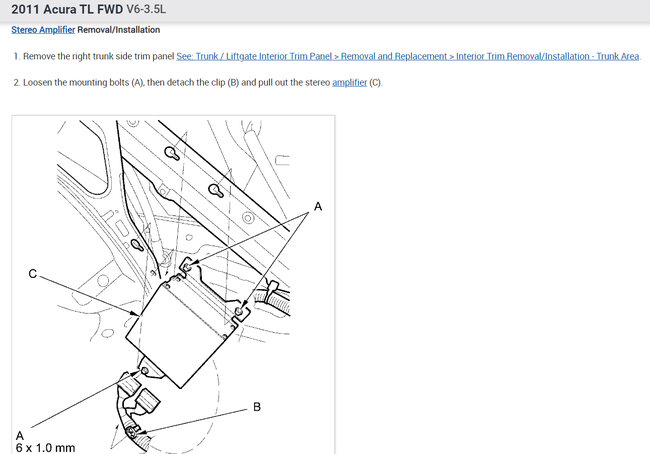 2011 Acura TL FWD V6-3.5L

Stereo Amplifier Removal/Installation

1. Remove the right trunk side trim panel See: Trunk / Liftgate Interior Trim Panel > Removal and Replacement > Interior Trim Removal/Installation - Trunk Area.

2. Loosen the mounting bolts (A), then detach the clip (B) and pull out the stereo amplifier (C).

A

C

B

A
6 x 1.0 mm