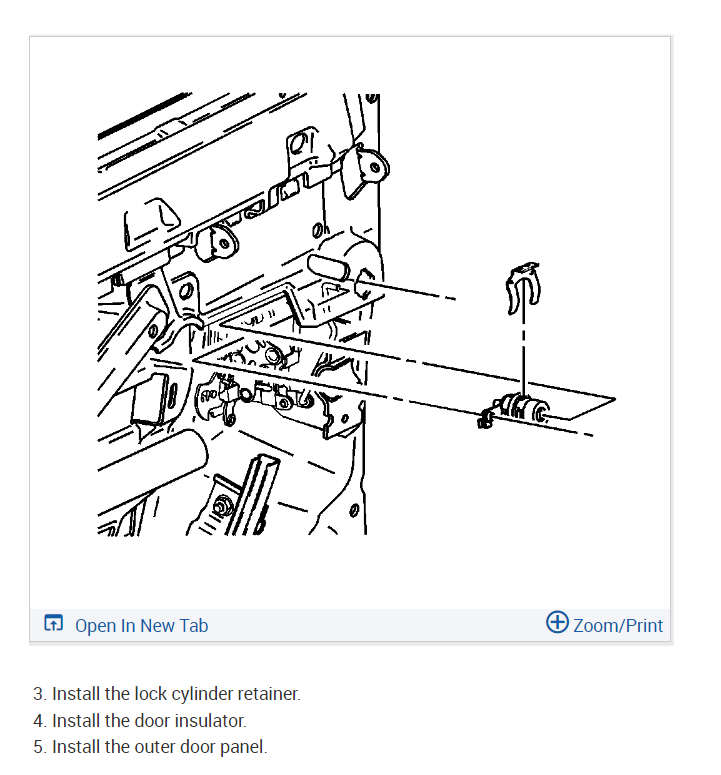 Open In New Tab

Zoom/Print

3. Install the lock cylinder retainer.
4. Install the door insulator.
5. Install the outer door panel.