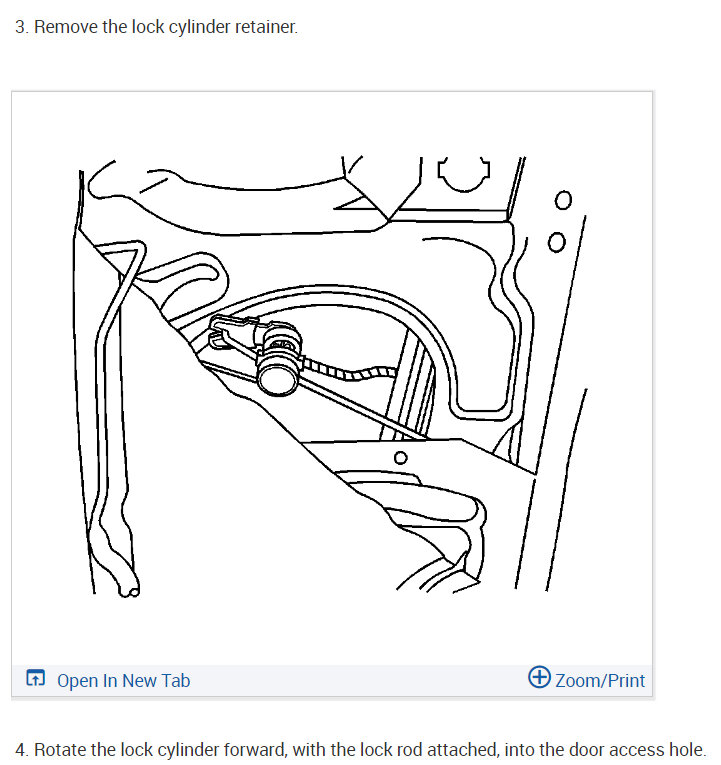 3. Remove the lock cylinder retainer.

Open In New Tab

Zoom/Print

4. Rotate the lock cylinder forward, with the lock rod attached, into the door access hole.