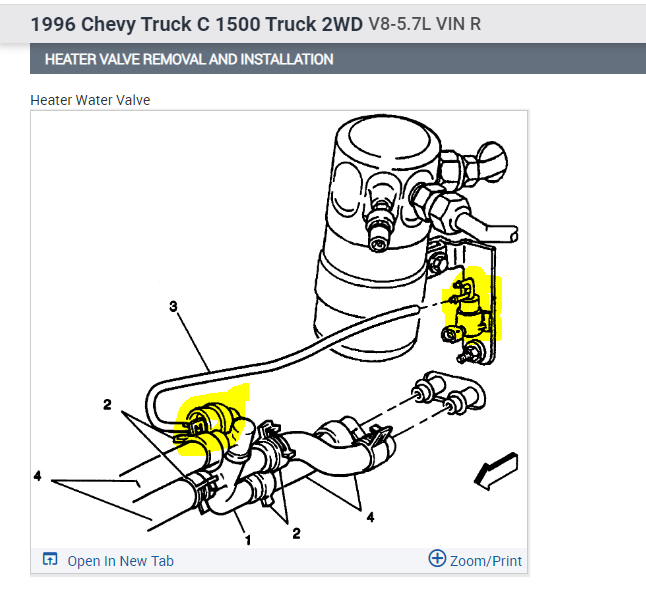 1996 Chevy Truck C 1500 Truck 2WD V8-5.7L VIN R

HEATER VALVE REMOVAL AND INSTALLATION

Heater Water Valve

3

2

4

1

2

4

Open In New Tab

Zoom/Print