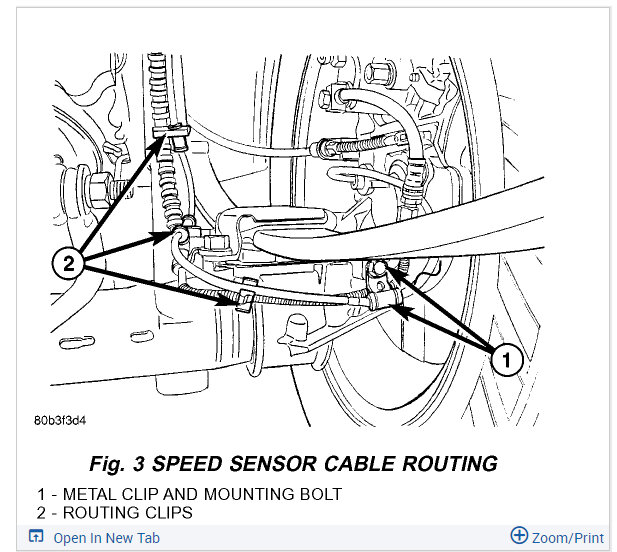 2

1

80b3f3d4

Fig. 3 SPEED SENSOR CABLE ROUTING

1 - METAL CLIP AND MOUNTING BOLT
2 - ROUTING CLIPS

Open In New Tab

Zoom/Print