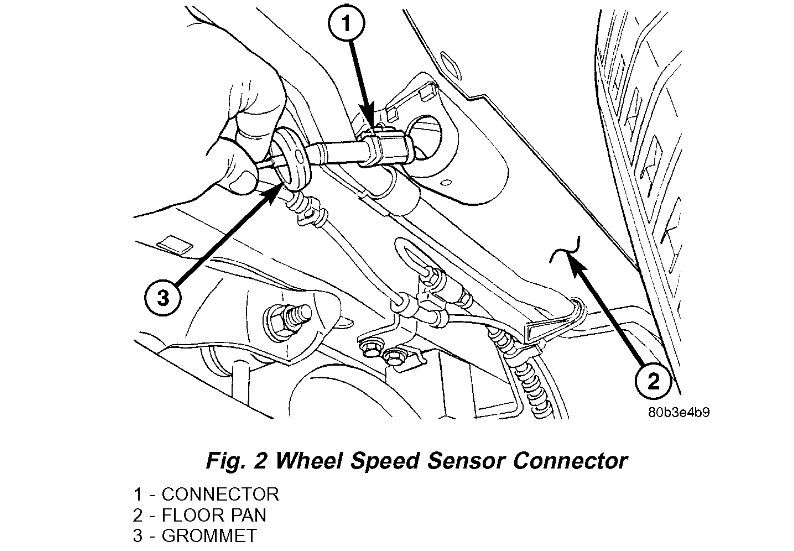 1

3

2

80b3e4b9

Fig. 2 Wheel Speed Sensor Connector

1 - CONNECTOR
2 - FLOOR PAN
3 - GROMMET