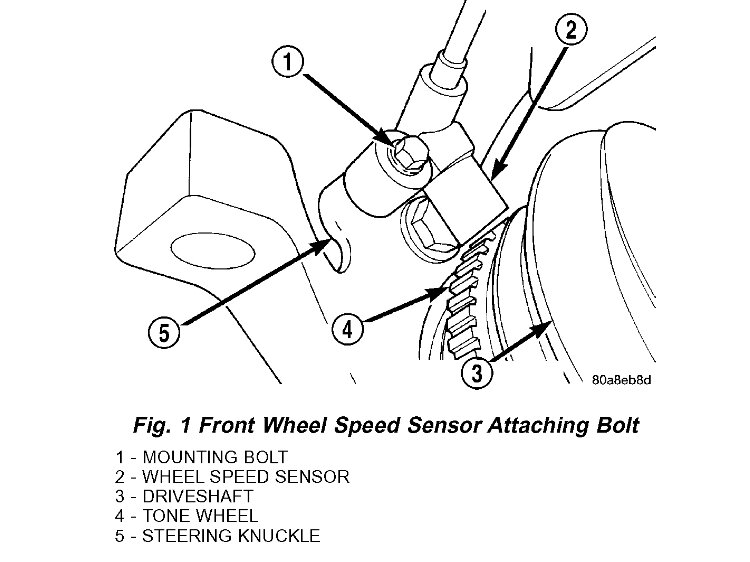 1
2
5
4
3
80a8eb8d

Fig. 1 Front Wheel Speed Sensor Attaching Bolt

1 - MOUNTING BOLT
2 - WHEEL SPEED SENSOR
3 - DRIVESHAFT
4 - TONE WHEEL
5 - STEERING KNUCKLE