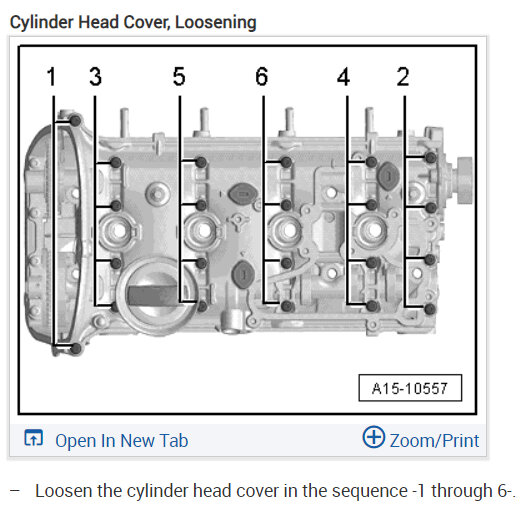 Cylinder Head Cover, Loosening

1 3 5 6 4 2

A15-10557

Open In New Tab

Zoom/Print

– Loosen the cylinder head cover in the sequence -1 through 6-.