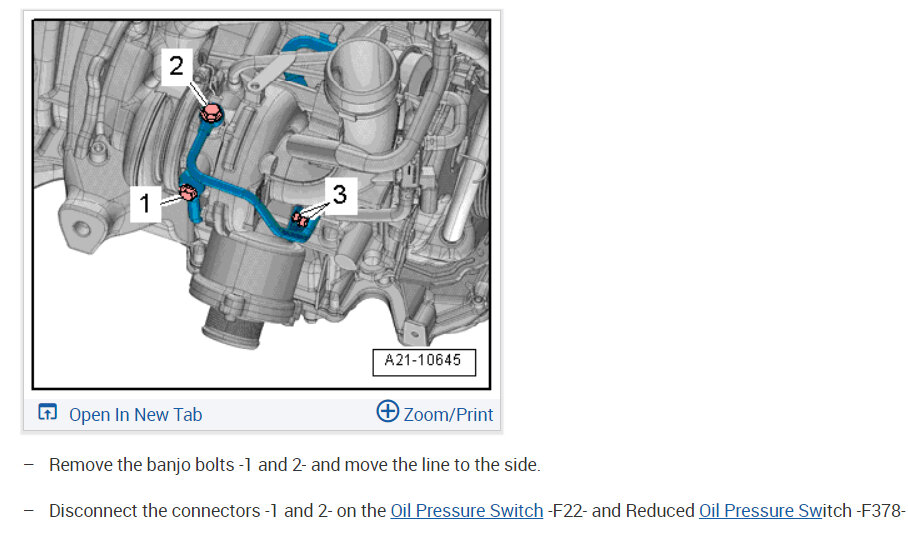 2
1
3
A21-10645

Open In New Tab
Zoom/Print

– Remove the banjo bolts -1 and 2- and move the line to the side.

– Disconnect the connectors -1 and 2- on the Oil Pressure Switch -F22- and Reduced Oil Pressure Switch -F378-