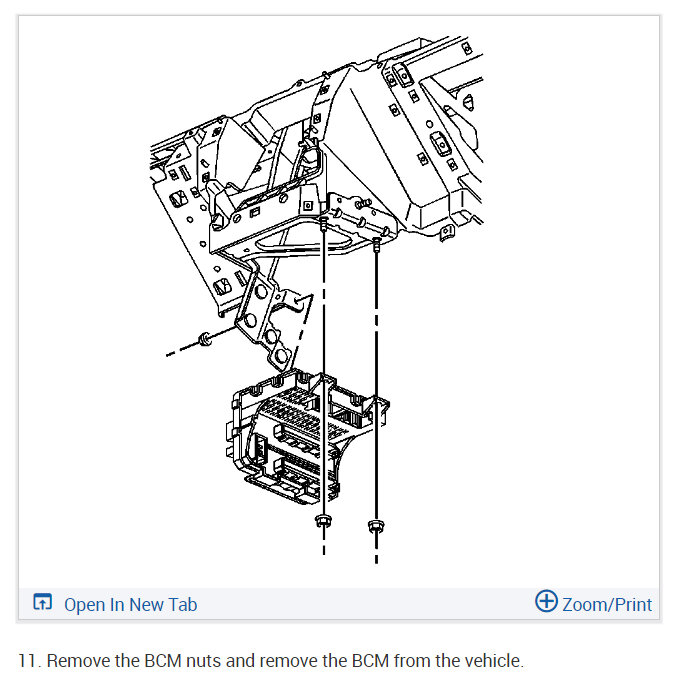 Open In New Tab

Zoom/Print

11. Remove the BCM nuts and remove the BCM from the vehicle.