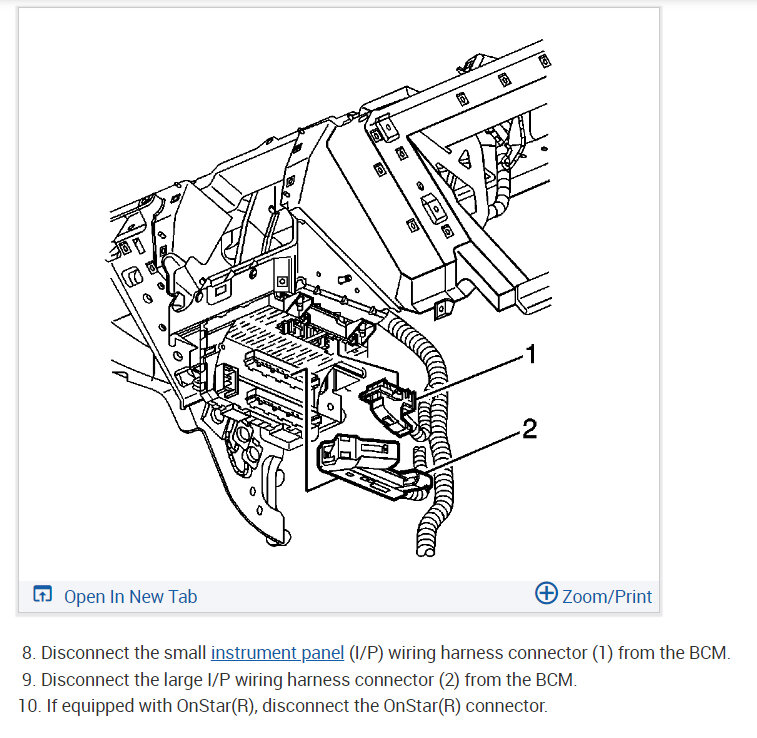 1
2

Open In New Tab
Zoom/Print

8. Disconnect the small instrument panel (I/P) wiring harness connector (1) from the BCM.
9. Disconnect the large I/P wiring harness connector (2) from the BCM.
10. If equipped with OnStar(R), disconnect the OnStar(R) connector.