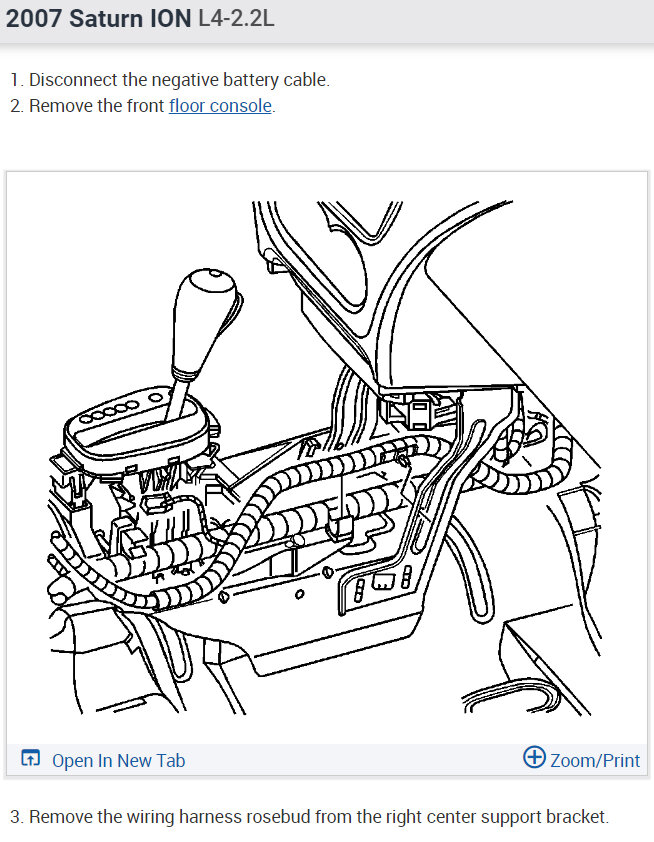 2007 Saturn ION L4-2.2L

1. Disconnect the negative battery cable.
2. Remove the front floor console.

Open In New Tab

Zoom/Print

3. Remove the wiring harness rosebud from the right center support bracket.