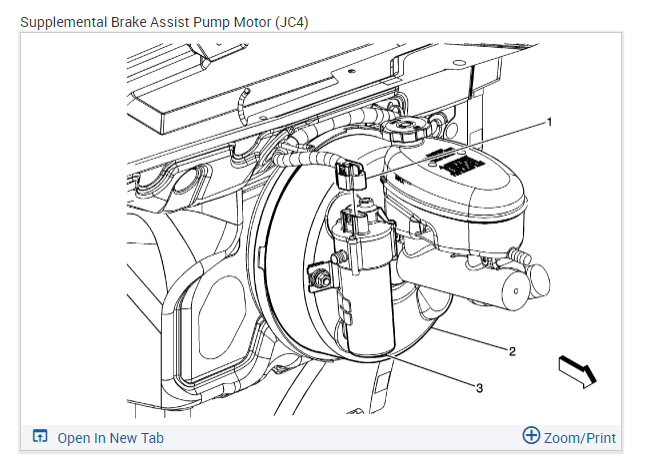 Supplemental Brake Assist Pump Motor (JC4)

1

2

3

Open In New Tab

Zoom/Print