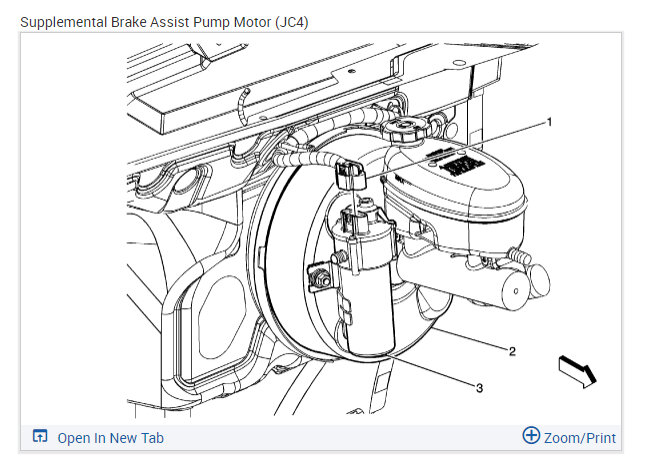 Supplemental Brake Assist Pump Motor (JC4)

1

2

3

Open In New Tab

Zoom/Print