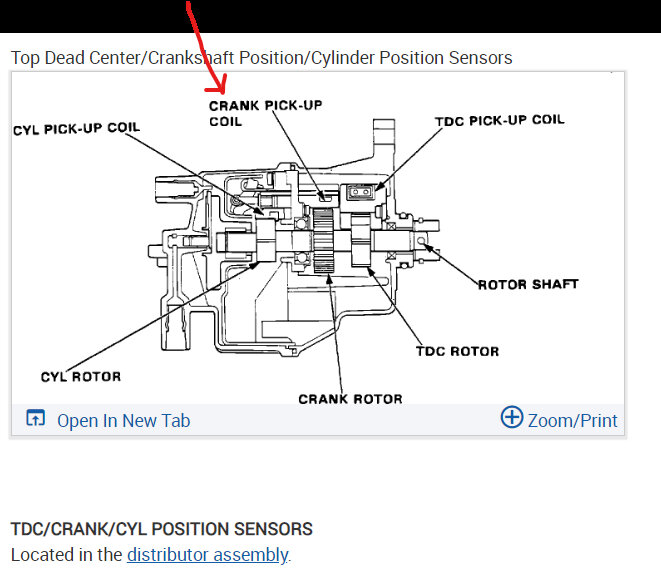 Top Dead Center/Crankshaft Position/Cylinder Position Sensors

CRANK PICK-UP COIL

CYL PICK-UP COIL

TDC PICK-UP COIL

ROTOR SHAFT

TDC ROTOR

CYL ROTOR

CRANK ROTOR

Open In New Tab

Zoom/Print

TDC/CRANK/CYL POSITION SENSORS

Located in the distributor assembly.