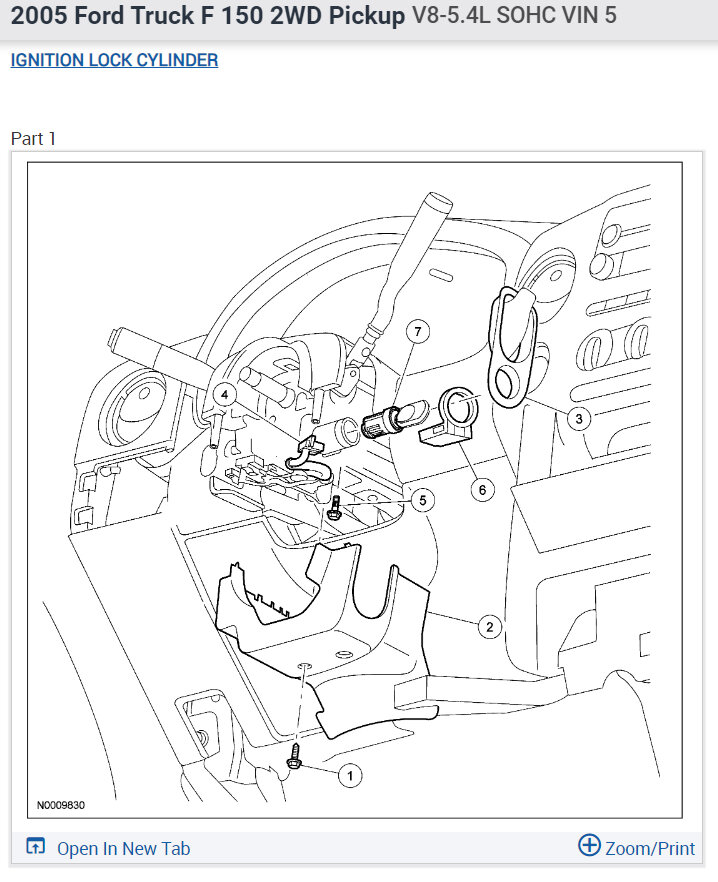 2005 Ford Truck F 150 2WD Pickup V8-5.4L SOHC VIN 5

IGNITION LOCK CYLINDER

Part 1

7
4
3
6
5
2
1
N0009830

Open In New Tab
Zoom/Print