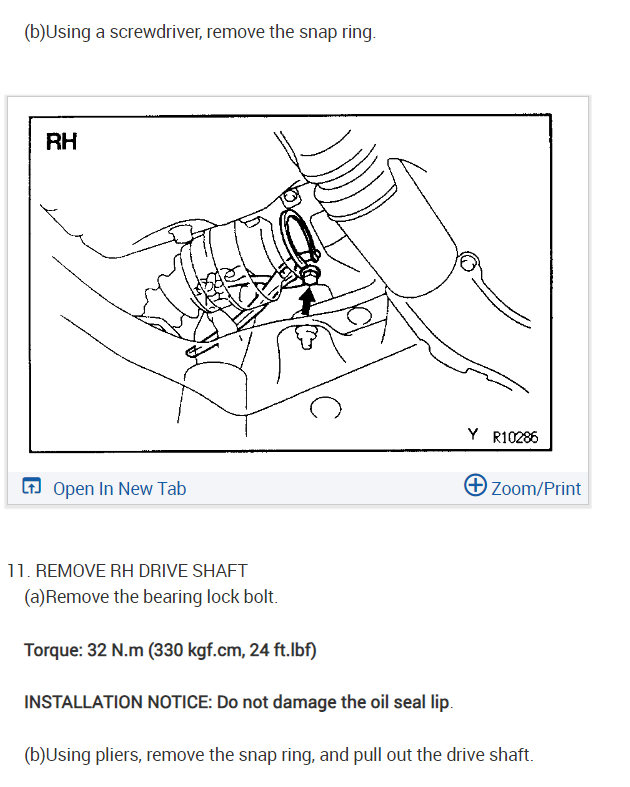 (b)Using a screwdriver, remove the snap ring.

RH

Y R10286

Open In New Tab

Zoom/Print

11. REMOVE RH DRIVE SHAFT
(a)Remove the bearing lock bolt.

Torque: 32 N.m (330 kgf.cm, 24 ft.lbf)

INSTALLATION NOTICE: Do not damage the oil seal lip.

(b)Using pliers, remove the snap ring, and pull out the drive shaft.