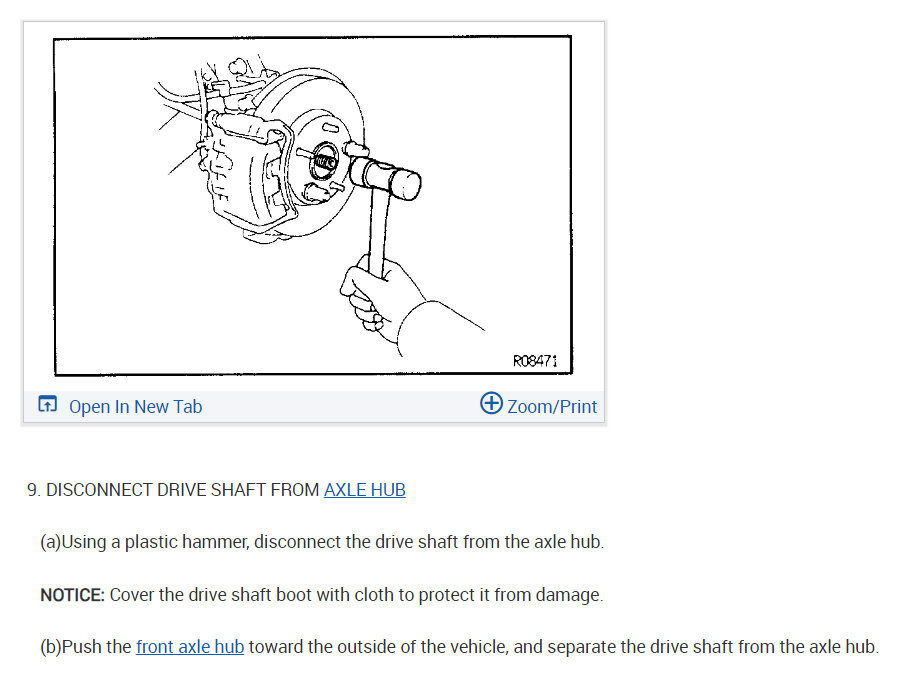 R08471

Open In New Tab

Zoom/Print

9. DISCONNECT DRIVE SHAFT FROM AXLE HUB

(a)Using a plastic hammer, disconnect the drive shaft from the axle hub.

NOTICE: Cover the drive shaft boot with cloth to protect it from damage.

(b)Push the front axle hub toward the outside of the vehicle, and separate the drive shaft from the axle hub.