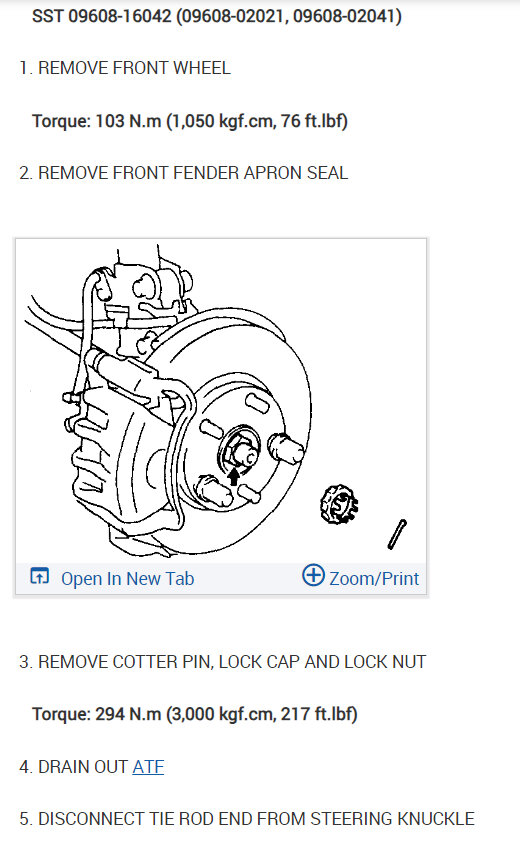 SST 09608-16042 (09608-02021, 09608-02041)

1. REMOVE FRONT WHEEL

Torque: 103 N.m (1,050 kgf.cm, 76 ft.lbf)

2. REMOVE FRONT FENDER APRON SEAL

Open In New Tab

Zoom/Print

3. REMOVE COTTER PIN, LOCK CAP AND LOCK NUT

Torque: 294 N.m (3,000 kgf.cm, 217 ft.lbf)

4. DRAIN OUT ATF

5. DISCONNECT TIE ROD END FROM STEERING KNUCKLE