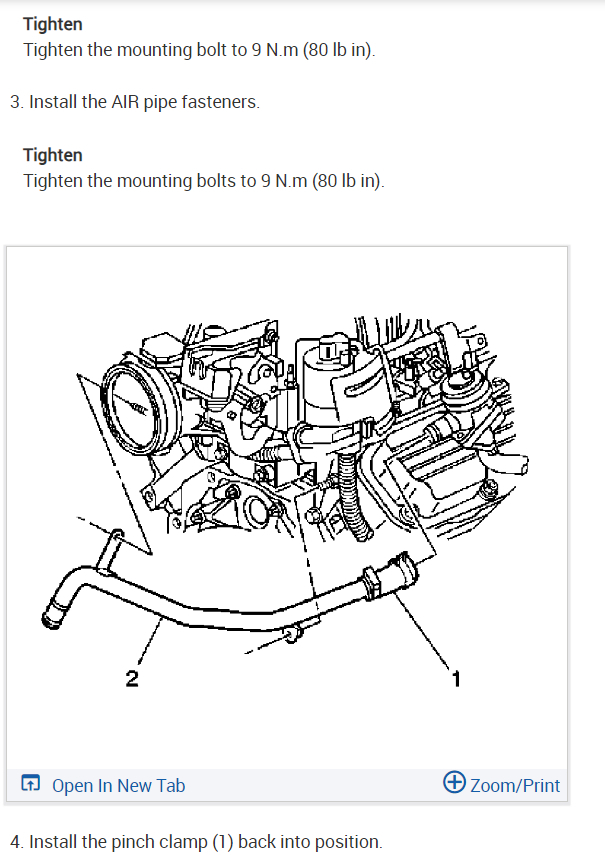 Tighten
Tighten the mounting bolt to 9 N.m (80 lb in).

3. Install the AIR pipe fasteners.

Tighten
Tighten the mounting bolts to 9 N.m (80 lb in).

2

1

Open In New Tab

Zoom/Print

4. Install the pinch clamp (1) back into position.