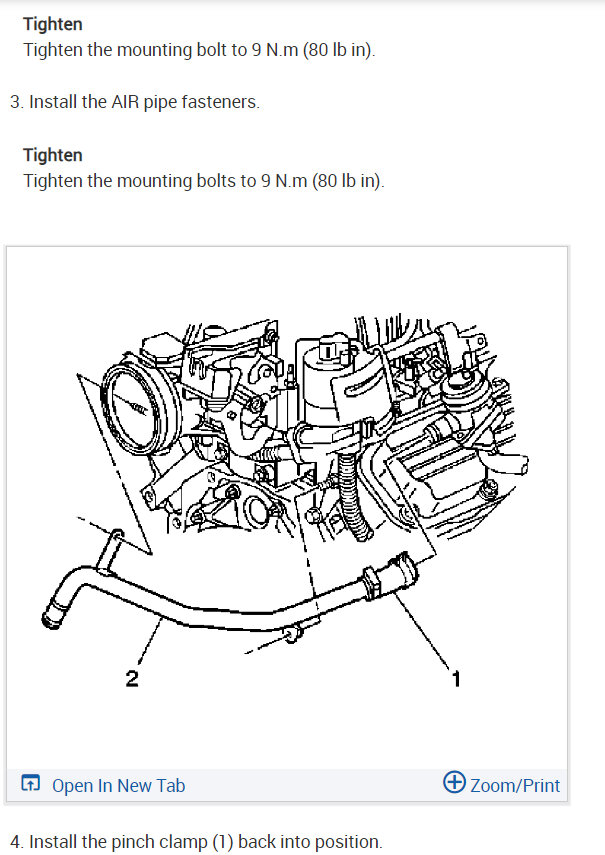 Tighten
Tighten the mounting bolt to 9 N.m (80 lb in).

3. Install the AIR pipe fasteners.

Tighten
Tighten the mounting bolts to 9 N.m (80 lb in).

2

1

Open In New Tab

Zoom/Print

4. Install the pinch clamp (1) back into position.