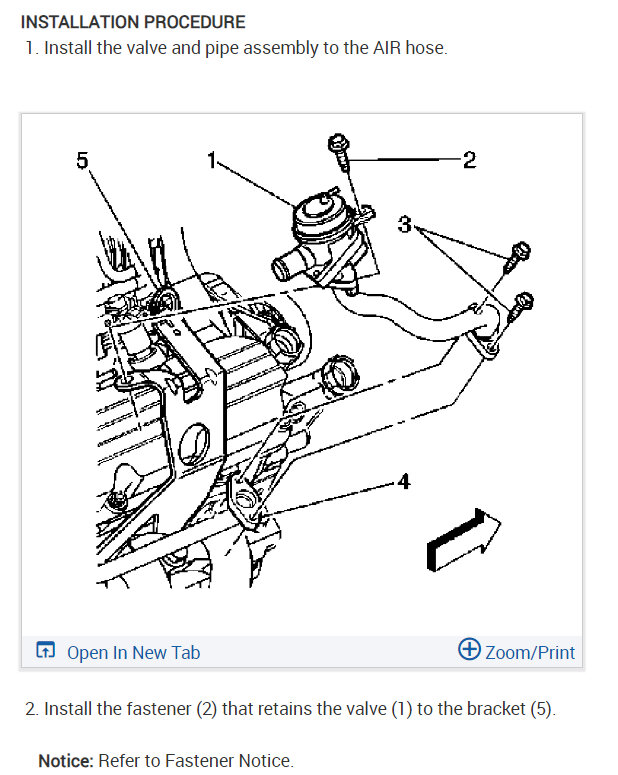 INSTALLATION PROCEDURE

1. Install the valve and pipe assembly to the AIR hose.

5
1
2
3
4

Open In New Tab
Zoom/Print

2. Install the fastener (2) that retains the valve (1) to the bracket (5).

Notice: Refer to Fastener Notice.