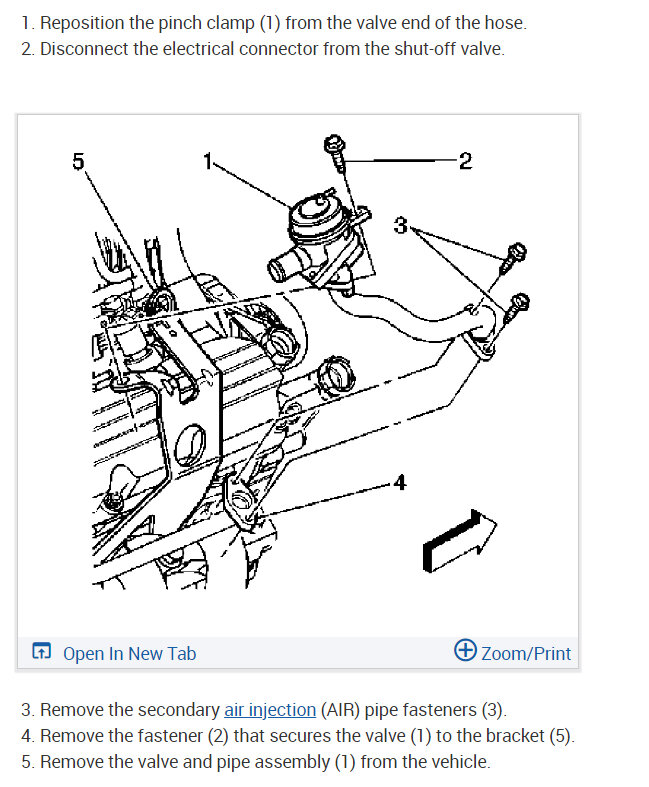 1. Reposition the pinch clamp (1) from the valve end of the hose.
2. Disconnect the electrical connector from the shut-off valve.

5
1
2
3
4

Open In New Tab
Zoom/Print

3. Remove the secondary air injection (AIR) pipe fasteners (3).
4. Remove the fastener (2) that secures the valve (1) to the bracket (5).
5. Remove the valve and pipe assembly (1) from the vehicle.