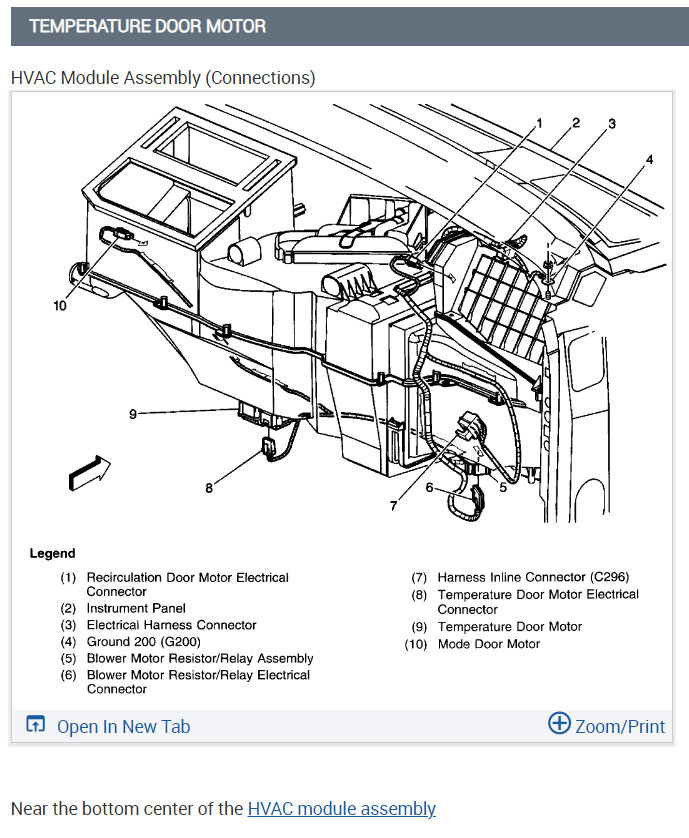 TEMPERATURE DOOR MOTOR

HVAC Module Assembly (Connections)

1 2 3 4 10 9 8 7 6 5

Legend

(1) Recirculation Door Motor Electrical Connector
(2) Instrument Panel
(3) Electrical Harness Connector
(4) Ground 200 (G200)
(5) Blower Motor Resistor/Relay Assembly
(6) Blower Motor Resistor/Relay Electrical Connector

(7) Harness Inline Connector (C296)
(8) Temperature Door Motor Electrical Connector
(9) Temperature Door Motor
(10) Mode Door Motor

Open In New Tab

Zoom/Print

Near the bottom center of the HVAC module assembly