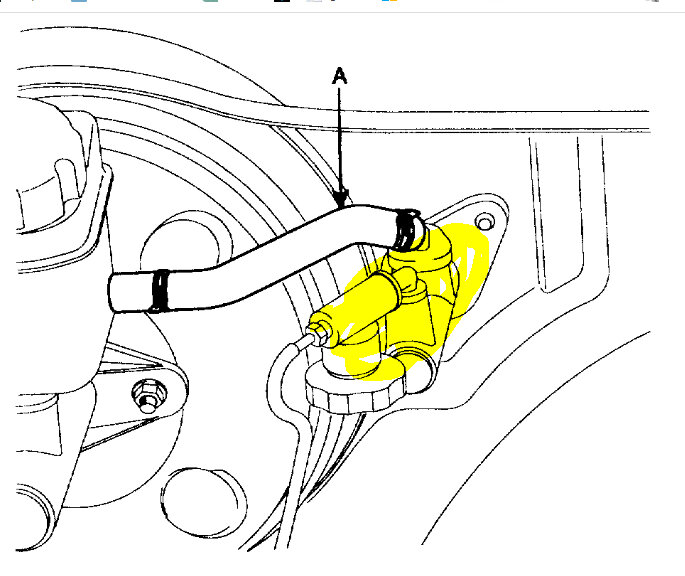 A