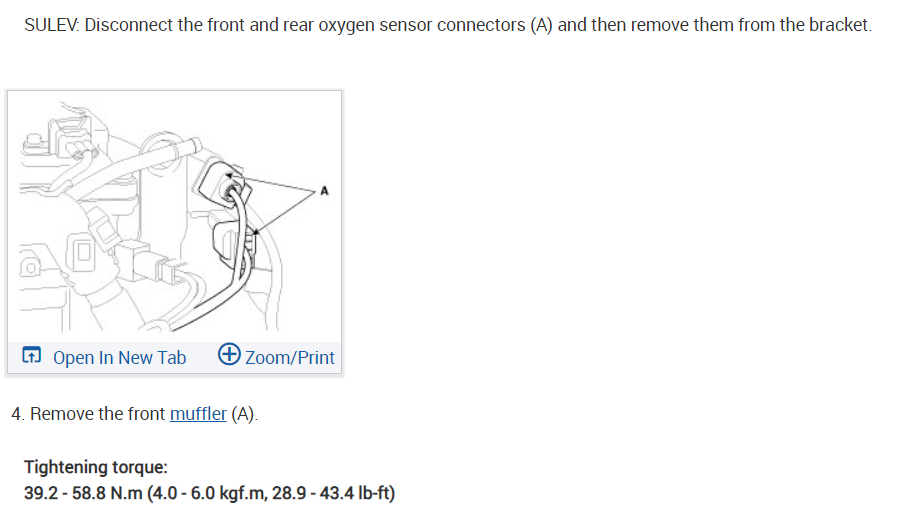 SULEV: Disconnect the front and rear oxygen sensor connectors (A) and then remove them from the bracket.

A

Open In New Tab Zoom/Print

4. Remove the front muffler (A).

Tightening torque:
39.2 - 58.8 N.m (4.0 - 6.0 kgf.m, 28.9 - 43.4 lb-ft)