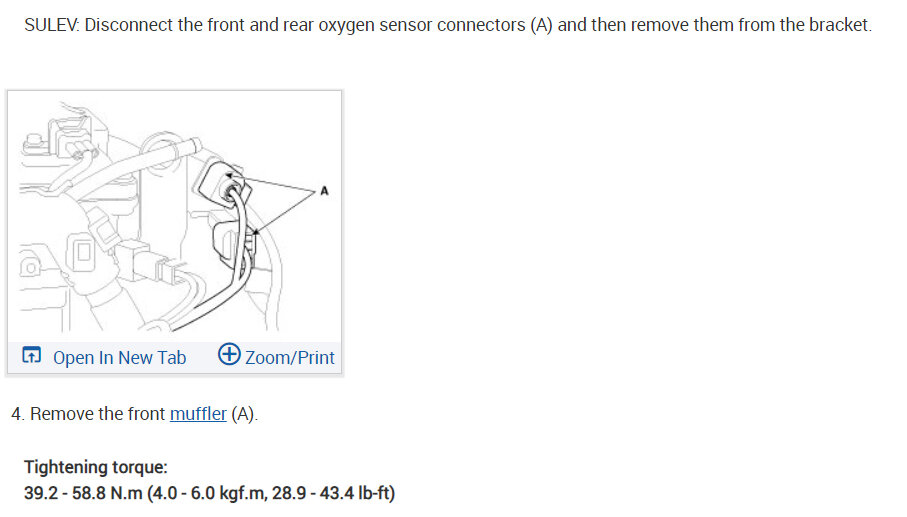 SULEV: Disconnect the front and rear oxygen sensor connectors (A) and then remove them from the bracket.

A

Open In New Tab

Zoom/Print

4. Remove the front muffler (A).

Tightening torque:
39.2 - 58.8 N.m (4.0 - 6.0 kgf.m, 28.9 - 43.4 lb-ft)