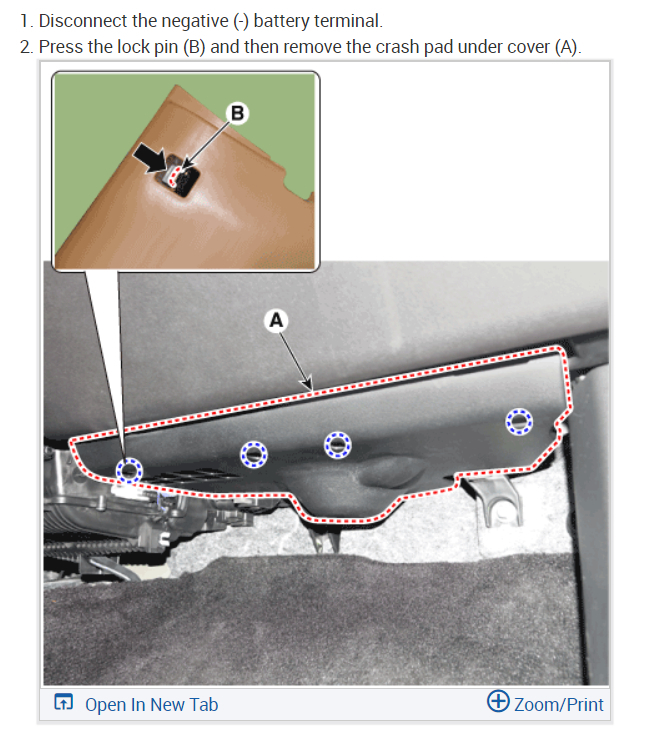 1. Disconnect the negative (-) battery terminal.
2. Press the lock pin (B) and then remove the crash pad under cover (A).

B

A

Open In New Tab

Zoom/Print