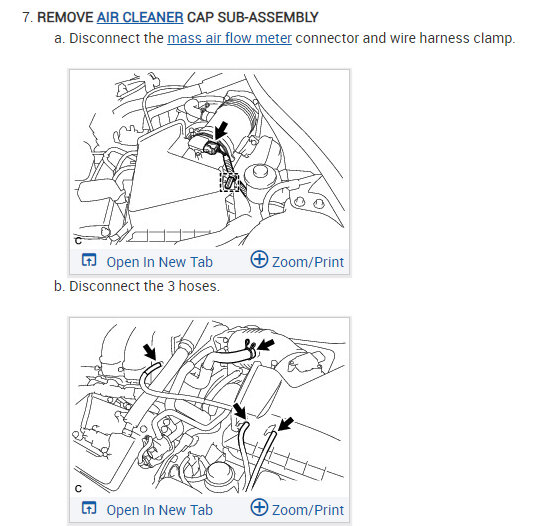 7. REMOVE AIR CLEANER CAP SUB-ASSEMBLY

a. Disconnect the mass air flow meter connector and wire harness clamp.

C

Open In New Tab Zoom/Print

b. Disconnect the 3 hoses.

C

Open In New Tab Zoom/Print