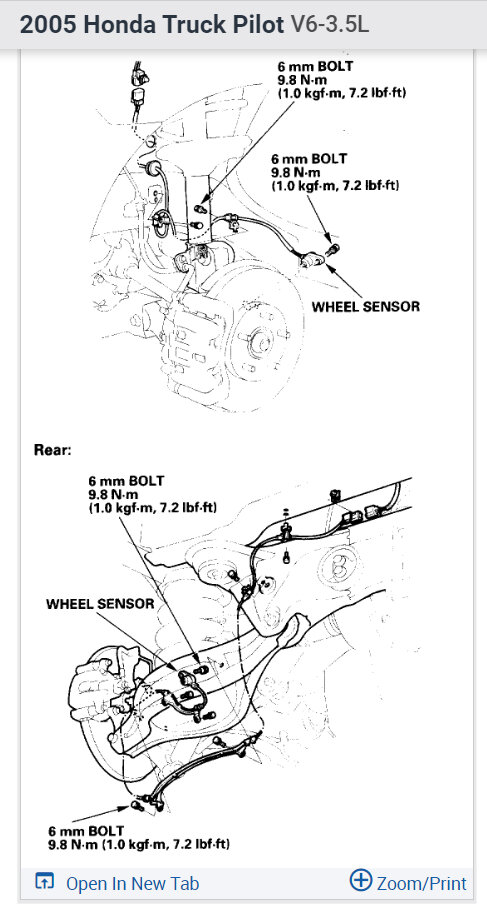 2005 Honda Truck Pilot V6-3.5L

6 mm BOLT
9.8 N·m
(1.0 kgf·m, 7.2 lbf·ft)

6 mm BOLT
9.8 N·m
(1.0 kgf·m, 7.2 lbf·ft)

WHEEL SENSOR

Rear:

6 mm BOLT
9.8 N·m
(1.0 kgf·m, 7.2 lbf·ft)

WHEEL SENSOR

6 mm BOLT
9.8 N·m (1.0 kgf·m, 7.2 lbf·ft)

Open In New Tab

Zoom/Print