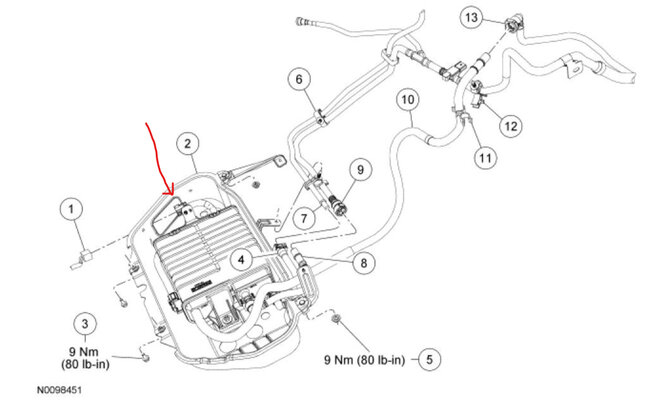 13

6

10

12

11

2

9

1

7

4

8

3
9 Nm
(80 lb-in)

9 Nm (80 lb-in)
5

N0098451