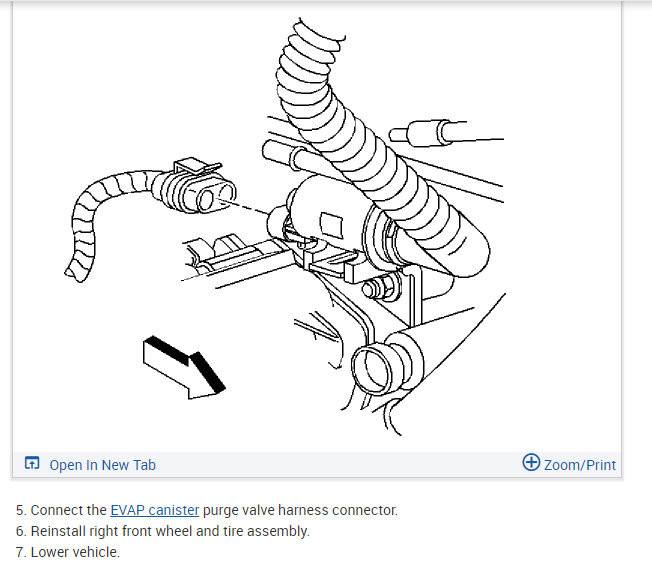 Open In New Tab

Zoom/Print

5. Connect the EVAP canister purge valve harness connector.
6. Reinstall right front wheel and tire assembly.
7. Lower vehicle.