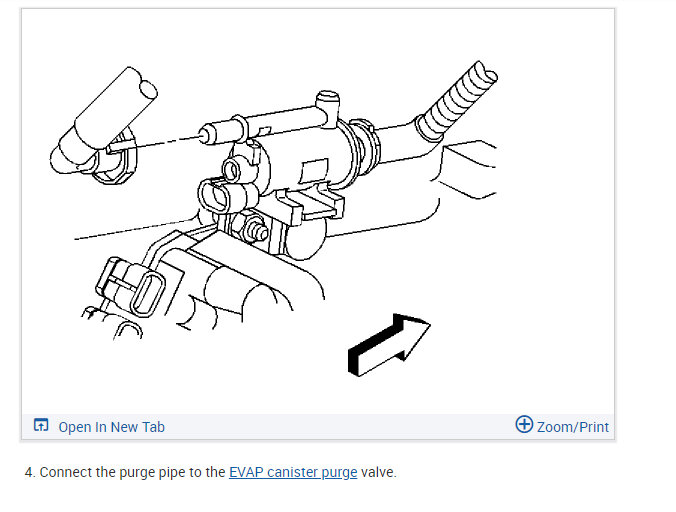 Open In New Tab

Zoom/Print

4. Connect the purge pipe to the EVAP canister purge valve.