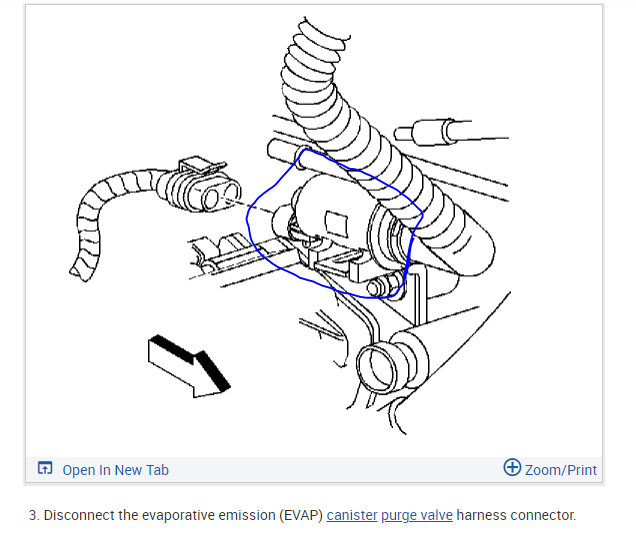 Open In New Tab

Zoom/Print

3. Disconnect the evaporative emission (EVAP) canister purge valve harness connector.