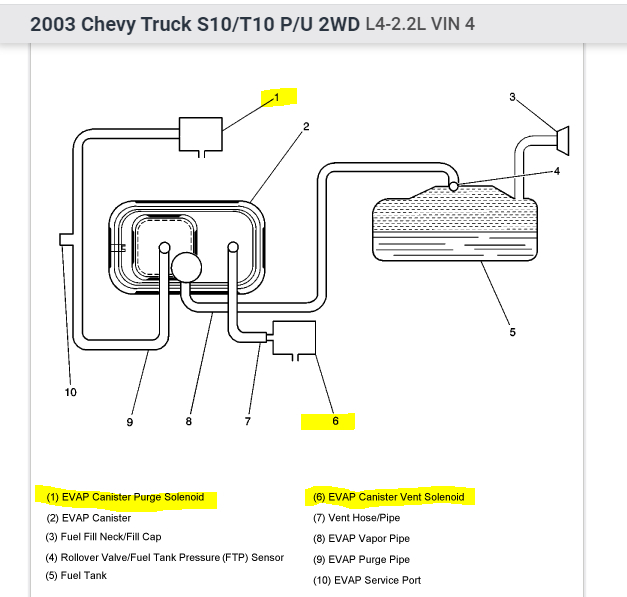 2003 Chevy Truck S10/T10 P/U 2WD L4-2.2L VIN 4

1
2
3
4
5
10
9
8
7
6

(1) EVAP Canister Purge Solenoid
(2) EVAP Canister
(3) Fuel Fill Neck/Fill Cap
(4) Rollover Valve/Fuel Tank Pressure (FTP) Sensor
(5) Fuel Tank

(6) EVAP Canister Vent Solenoid
(7) Vent Hose/Pipe
(8) EVAP Vapor Pipe
(9) EVAP Purge Pipe
(10) EVAP Service Port