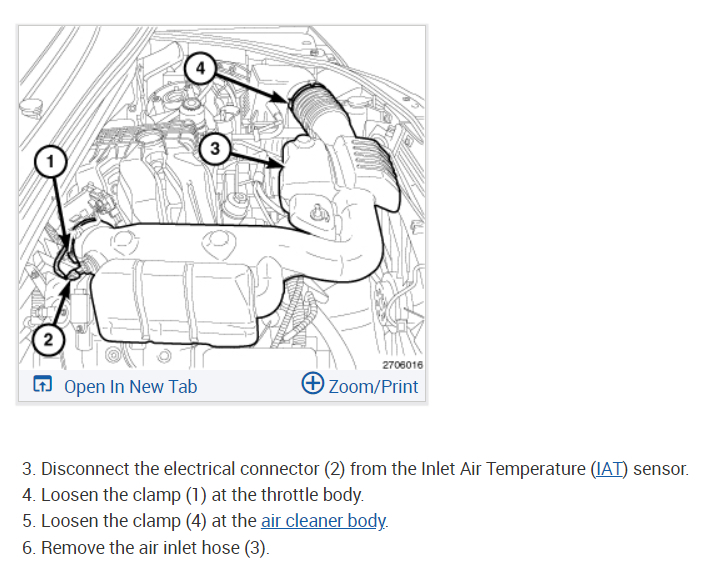 4

3

1

2

2706016

Open In New Tab

Zoom/Print

3. Disconnect the electrical connector (2) from the Inlet Air Temperature (IAT) sensor.
4. Loosen the clamp (1) at the throttle body.
5. Loosen the clamp (4) at the air cleaner body.
6. Remove the air inlet hose (3).