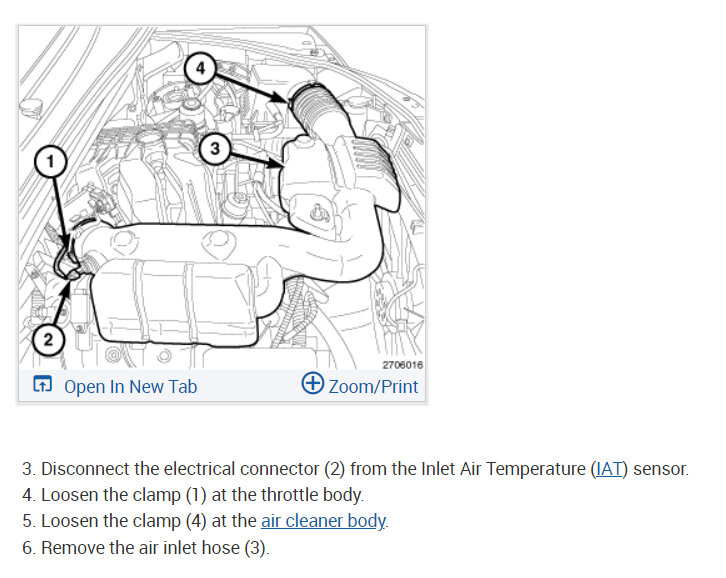 4

3

1

2

2706016

Open In New Tab

Zoom/Print

3. Disconnect the electrical connector (2) from the Inlet Air Temperature (IAT) sensor.
4. Loosen the clamp (1) at the throttle body.
5. Loosen the clamp (4) at the air cleaner body.
6. Remove the air inlet hose (3).