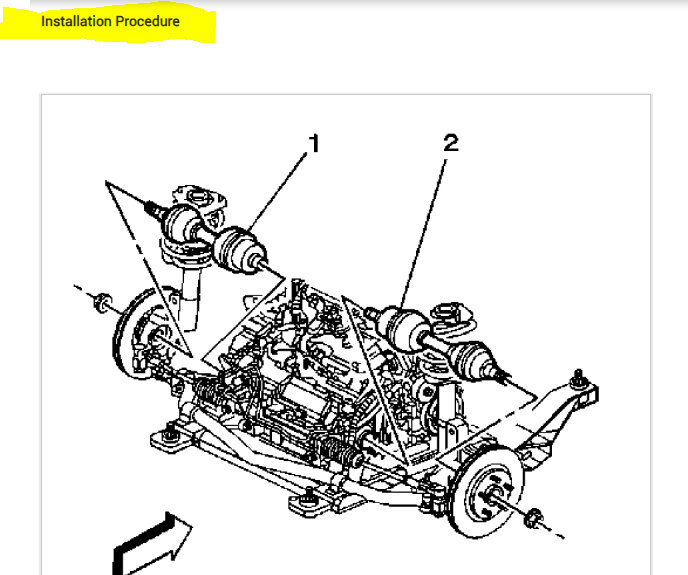 Installation Procedure

1

2