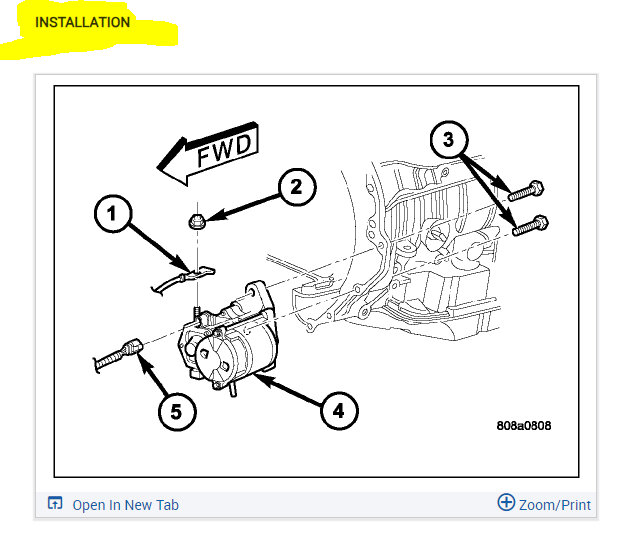 INSTALLATION

FWD

1

2

3

4

5

808a0808

Open In New Tab

Zoom/Print