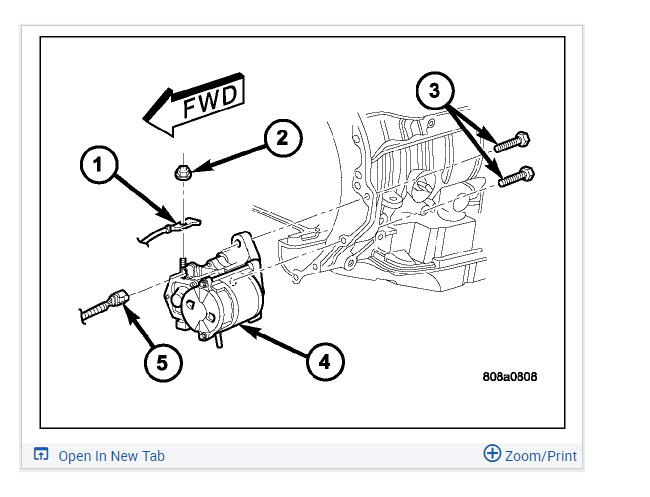 FWD

3

2

1

5

4

808a0808

Open In New Tab

Zoom/Print