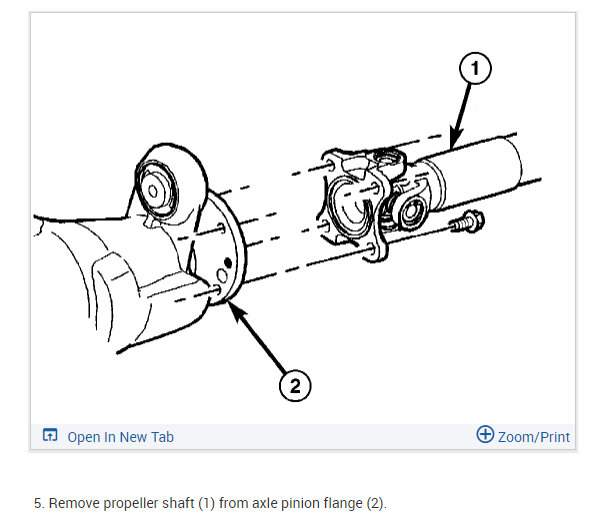 1

2

Open In New Tab

Zoom/Print

5. Remove propeller shaft (1) from axle pinion flange (2).