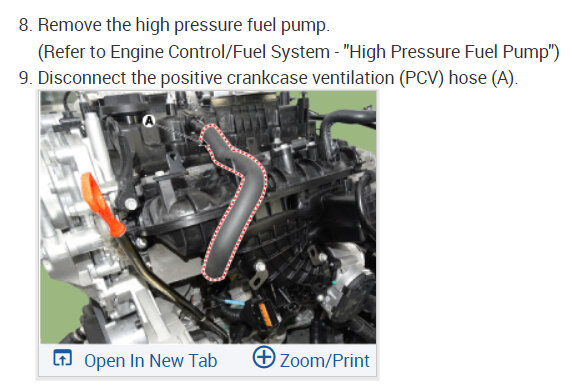 8. Remove the high pressure fuel pump.
(Refer to Engine Control/Fuel System - "High Pressure Fuel Pump")
9. Disconnect the positive crankcase ventilation (PCV) hose (A).

A

Open In New Tab
Zoom/Print