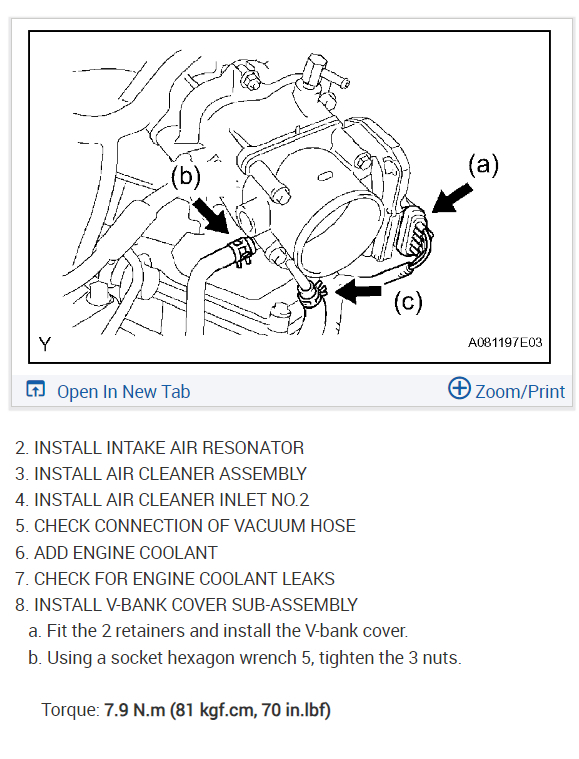 (a)
(b)
(c)
Y
A081197E03

Open In New Tab
Zoom/Print

2. INSTALL INTAKE AIR RESONATOR
3. INSTALL AIR CLEANER ASSEMBLY
4. INSTALL AIR CLEANER INLET NO.2
5. CHECK CONNECTION OF VACUUM HOSE
6. ADD ENGINE COOLANT
7. CHECK FOR ENGINE COOLANT LEAKS
8. INSTALL V-BANK COVER SUB-ASSEMBLY
a. Fit the 2 retainers and install the V-bank cover.
b. Using a socket hexagon wrench 5, tighten the 3 nuts.

Torque: 7.9 N.m (81 kgf.cm, 70 in.lbf)