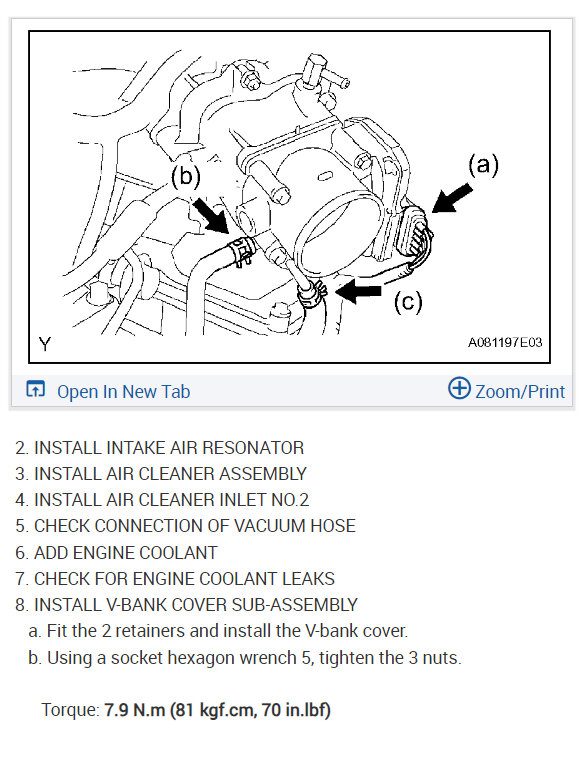 (b)

(a)

(c)

Y

A081197E03

Open In New Tab

Zoom/Print

2. INSTALL INTAKE AIR RESONATOR
3. INSTALL AIR CLEANER ASSEMBLY
4. INSTALL AIR CLEANER INLET NO.2
5. CHECK CONNECTION OF VACUUM HOSE
6. ADD ENGINE COOLANT
7. CHECK FOR ENGINE COOLANT LEAKS
8. INSTALL V-BANK COVER SUB-ASSEMBLY

a. Fit the 2 retainers and install the V-bank cover.
b. Using a socket hexagon wrench 5, tighten the 3 nuts.

Torque: 7.9 N.m (81 kgf.cm, 70 in.lbf)