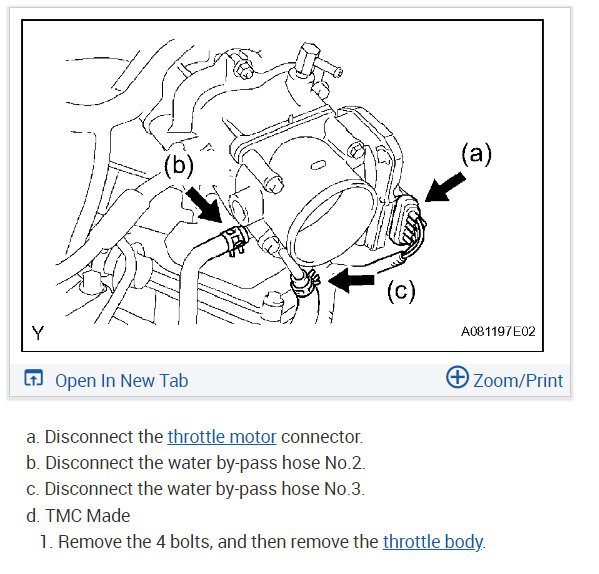 (b)

(a)

(c)

Y

A081197E02

Open In New Tab

Zoom/Print

a. Disconnect the throttle motor connector.

b. Disconnect the water by-pass hose No.2.

c. Disconnect the water by-pass hose No.3.

d. TMC Made

1. Remove the 4 bolts, and then remove the throttle body.